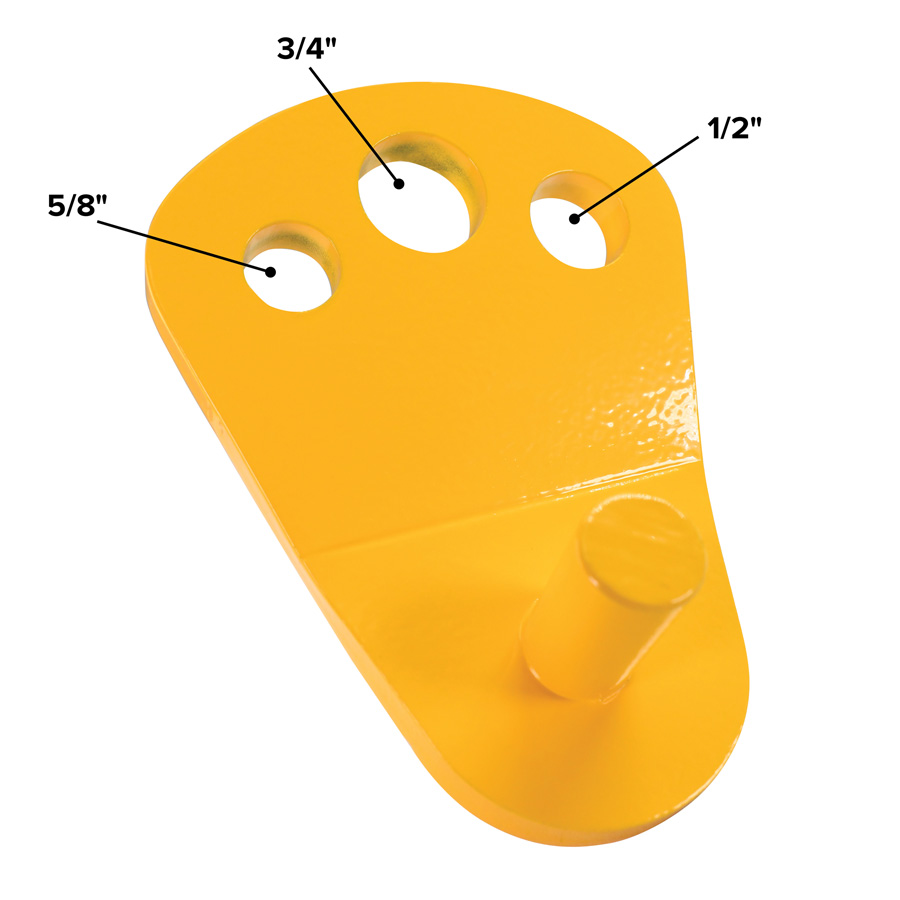 3/4"

1/2"

5/8"